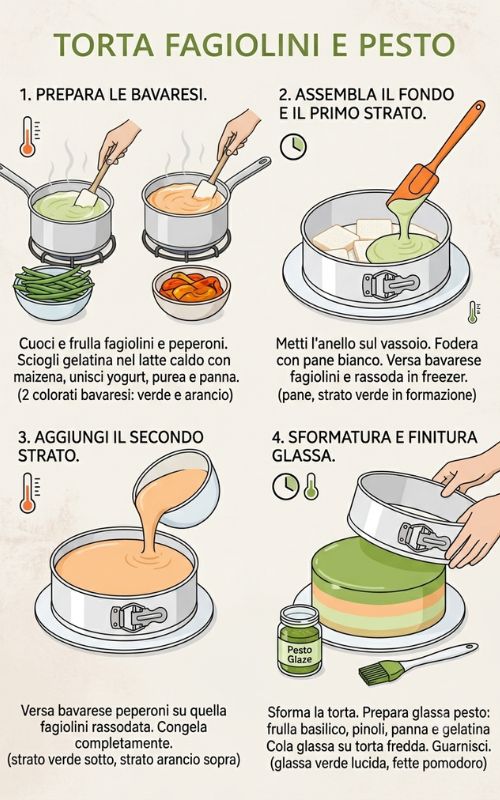 TORTA FAGIOLINI E PESTO

1. PREPARA LE BAVARESI.

Cuoci e frulla fagiolini e peperoni. Sciogli gelatina nel latte caldo con maizena, unisci yogurt, purea e panna. (2 colorati bavaresi: verde e arancio)

2. ASSEMBLA IL FONDO E IL PRIMO STRATO.

Metti l'anello sul vassoio. Fodera con pane bianco. Versa bavarese fagiolini e rassoda in freezer. (pane, strato verde in formazione)

3. AGGIUNGI IL SECONDO STRATO.

Versa bavarese peperoni su quella fagiolini rassodata. Congela completamente. (strato verde sotto, strato arancio sopra)

4. SFORMATURA E FINITURA GLASSA.

Pesto Glaze

Sforma la torta. Prepara glassa pesto: frulla basilico, pinoli, panna e gelatina Cola glassa su torta fredda. Guarnisci. (glassa verde lucida, fette pomodoro)