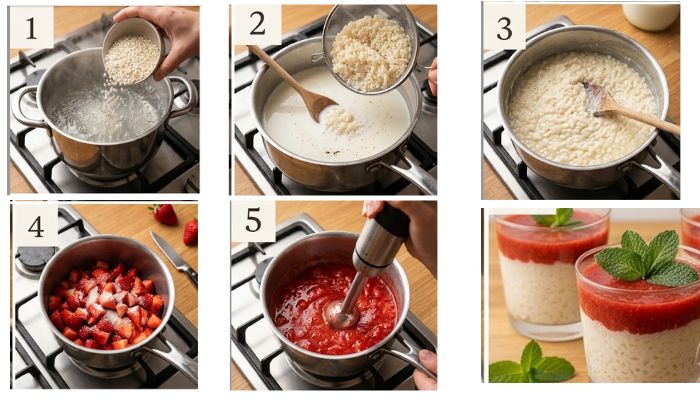 1

2

3

4

5